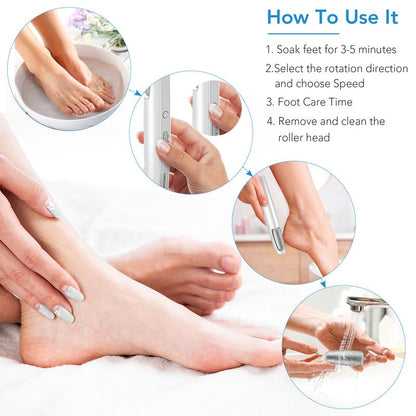 How To Use It

1. Soak feet for 3-5 minutes
2.Select the rotation direction and choose Speed
3. Foot Care Time
4. Remove and clean the roller head